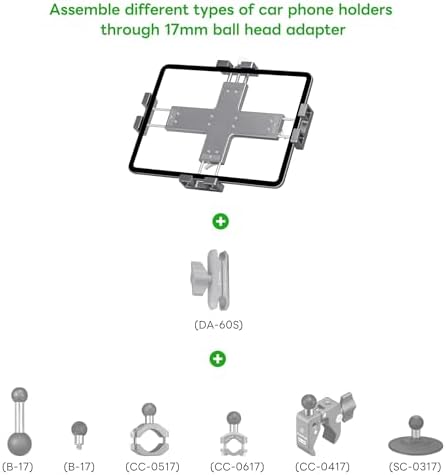 Assemble different types of car phone holders through 17mm ball head adapter

(DA-60S)

(B-17) (B-17) (CC-0517) (CC-0617) (CC-0417) (SC-0317)