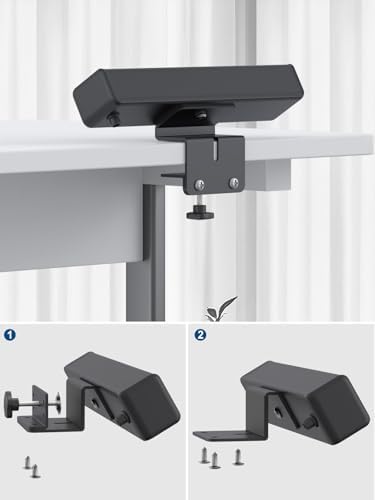 1

2