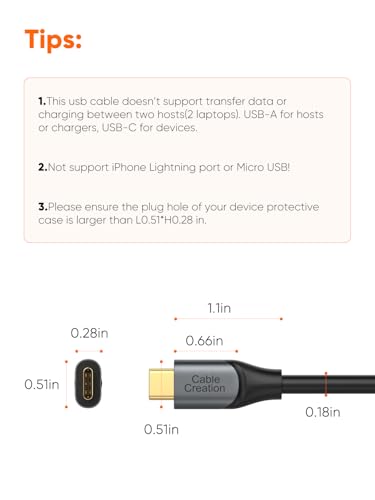 Tips:

1.This usb cable doesn't support transfer data or charging between two hosts(2 laptops). USB-A for hosts or chargers, USB-C for devices.

2.Not support iPhone Lightning port or Micro USB!

3.Please ensure the plug hole of your device protective case is larger than L0.51*H0.28 in.

1.1in

0.28in

0.66in

0.51in

Cable Creation

0.18in

0.51in