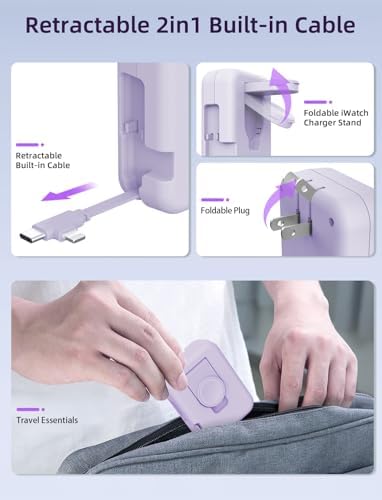 Retractable 2in1 Built-in Cable

Retractable Built-in Cable

Foldable iWatch Charger Stand

Foldable Plug

Travel Essentials