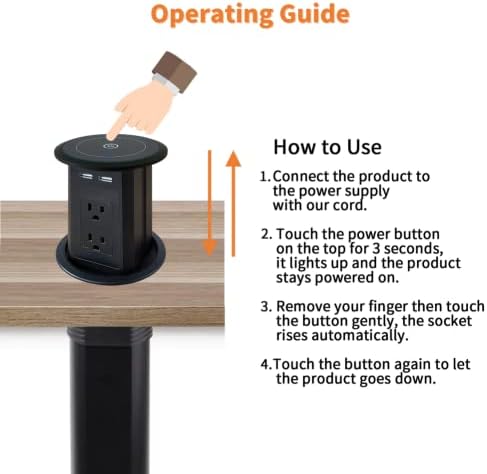 Operating Guide

How to Use

1.Connect the product to the power supply with our cord.

2. Touch the power button on the top for 3 seconds, it lights up and the product stays powered on.

3. Remove your finger then touch the button gently, the socket rises automatically.

4.Touch the button again to let the product goes down.