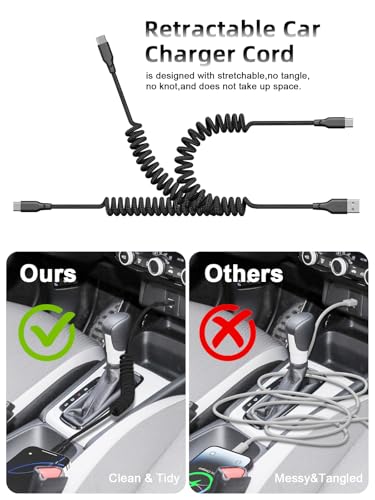 Retractable Car Charger Cord

is designed with stretchable,no tangle, no knot,and does not take up space.

Ours

Clean & Tidy

Others

Messy&Tangled