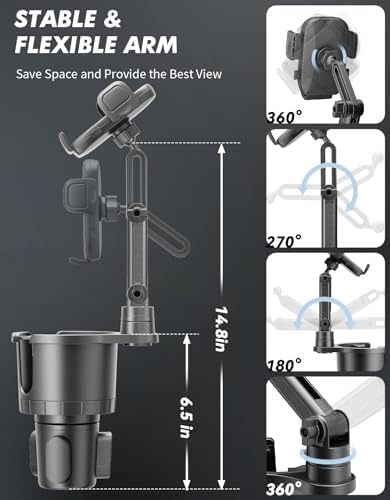 STABLE & FLEXIBLE ARM

Save Space and Provide the Best View

14.8in

6.5 in

360°

270°

180°

360°