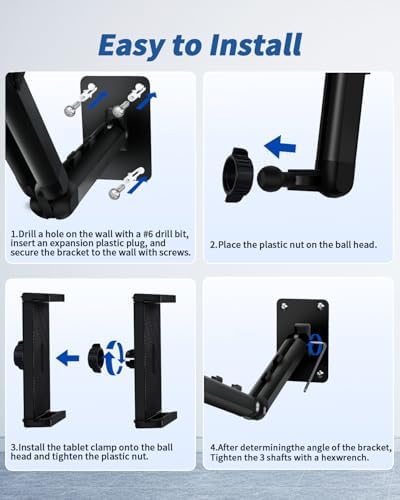 Easy to Install

1.Drill a hole on the wall with a #6 drill bit, insert an expansion plastic plug, and secure the bracket to the wall with screws.

2.Place the plastic nut on the ball head.

3.Install the tablet clamp onto the ball head and tighten the plastic nut.

4.After determiningthe angle of the bracket, Tighten the 3 shafts with a hexwrench.