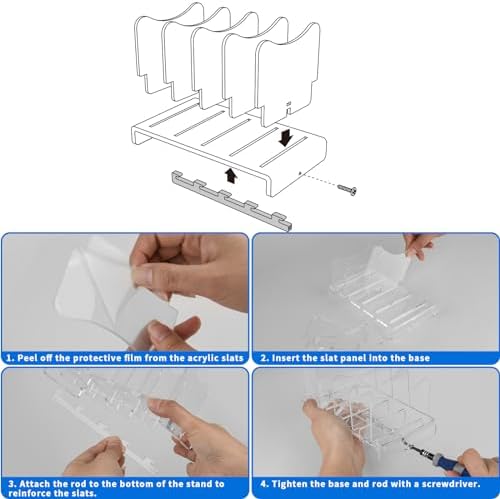 1. Peel off the protective film from the acrylic slats

2. Insert the slat panel into the base

3. Attach the rod to the bottom of the stand to reinforce the slats.

4. Tighten the base and rod with a screwdriver.