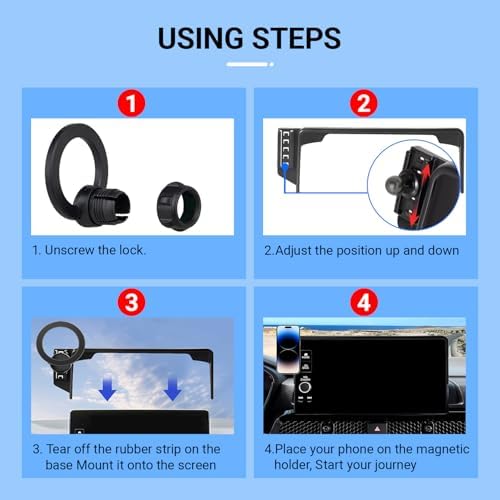 USING STEPS

1

1. Unscrew the lock.

2

2.Adjust the position up and down

3

3. Tear off the rubber strip on the base Mount it onto the screen

4

4.Place your phone on the magnetic holder, Start your journey