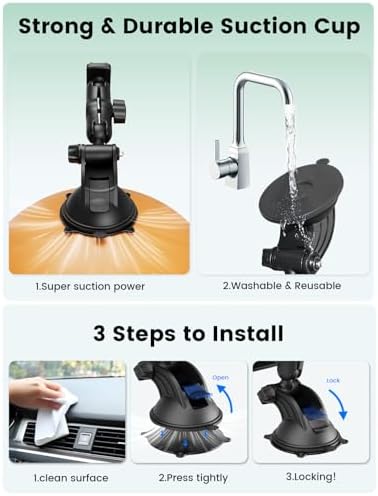 Strong & Durable Suction Cup

1.Super suction power

2.Washable & Reusable

3 Steps to Install

Open

Lock

1.clean surface

2.Press tightly

3.Locking!