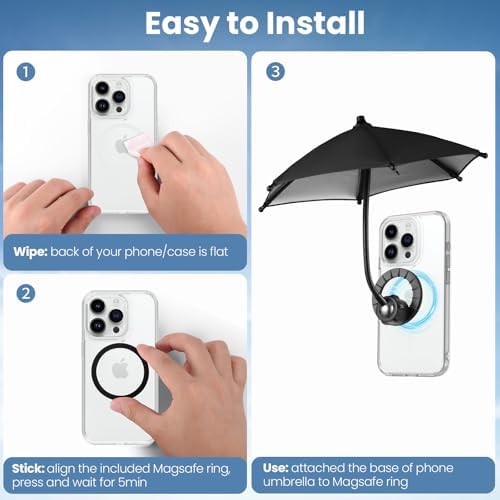 Easy to Install

1

Wipe: back of your phone/case is flat

2

Stick: align the included Magsafe ring, press and wait for 5min

3

Use: attached the base of phone umbrella to Magsafe ring