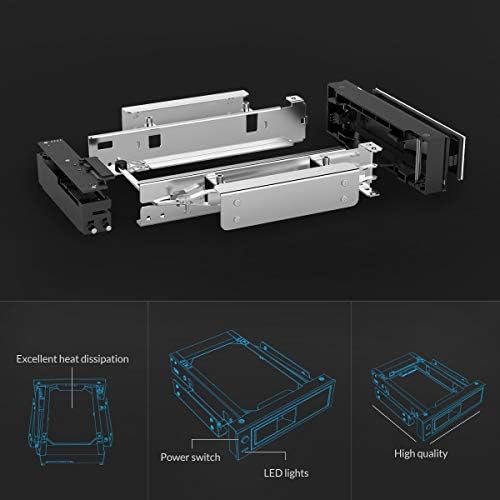 Excellent heat dissipation

Power switch

LED lights

High quality