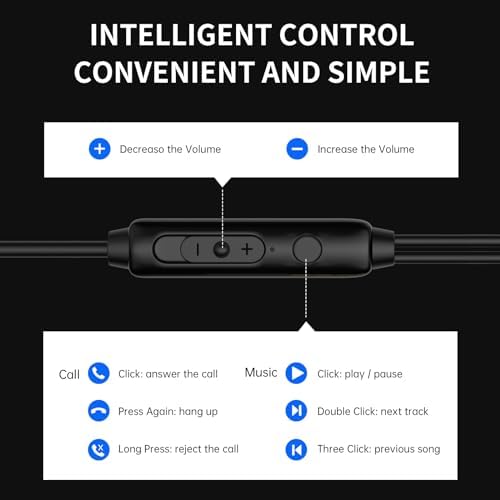 INTELLIGENT CONTROL
CONVENIENT AND SIMPLE

Decreaso the Volume

Increase the Volume

Call

Click: answer the call

Press Again: hang up

Long Press: reject the call

Music

Click: play / pause

Double Click: next track

Three Click: previous song