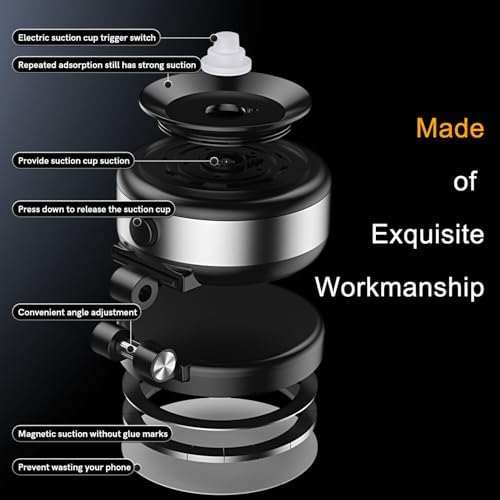 Electric suction cup trigger switch
Repeated adsorption still has strong suction
Provide suction cup suction
Press down to release the suction cup
Convenient angle adjustment
Magnetic suction without glue marks
Prevent wasting your phone

Made of Exquisite Workmanship