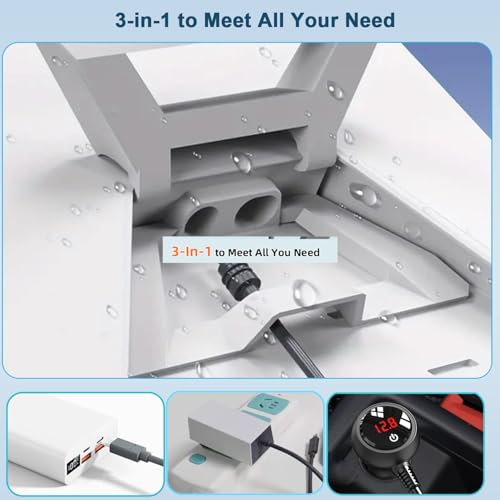 3-in-1 to Meet All Your Need

3-In-1 to Meet All You Need

12.8