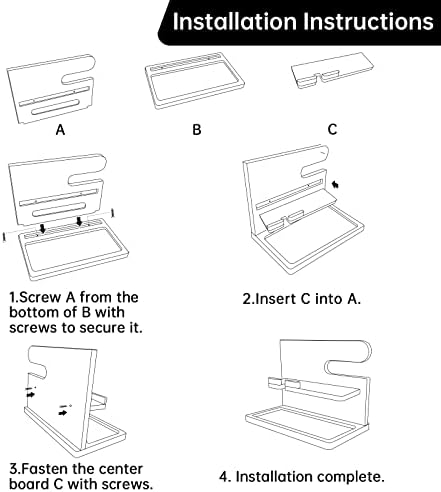 Installation Instructions

A

B

C

1.Screw A from the bottom of B with screws to secure it.

2.Insert C into A.

3.Fasten the center board C with screws.

4. Installation complete.