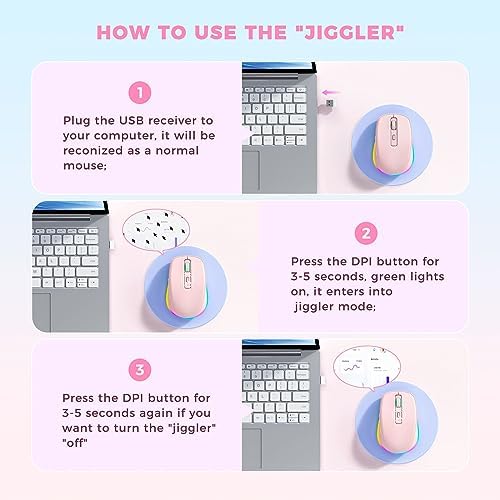 HOW TO USE THE "JIGGLER"

1

Plug the USB receiver to your computer, it will be reconized as a normal mouse;

2

Press the DPI button for 3-5 seconds, green lights on, it enters into jiggler mode;

3

Press the DPI button for 3-5 seconds again if you want to turn the "jiggler" "off"