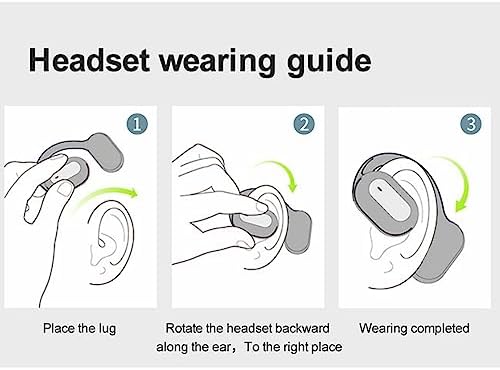 Headset wearing guide

1

2

3

Place the lug

Rotate the headset backward along the ear，To the right place

Wearing completed