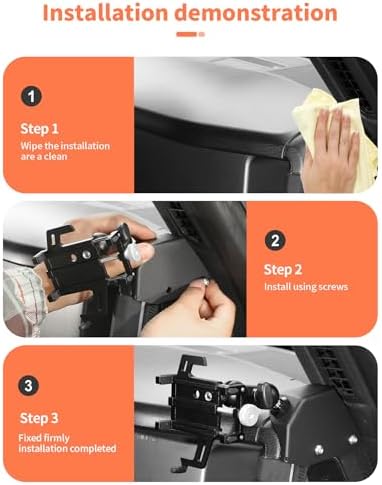 Installation demonstration

1

Step 1

Wipe the installation are a clean

2

Step 2

Install using screws

3

Step 3

Fixed firmly installation completed