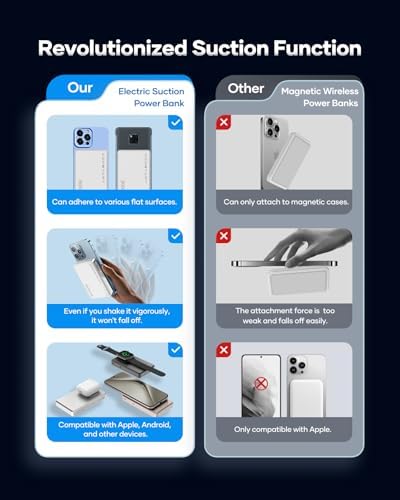 Revolutionized Suction Function

Our
Electric Suction Power Bank

Can adhere to various flat surfaces.

Even if you shake it vigorously, it won't fall off.

Compatible with Apple, Android, and other devices.

Other
Magnetic Wireless Power Banks

Can only attach to magnetic cases.

The attachment force is too weak and falls off easily.

Only compatible with Apple.