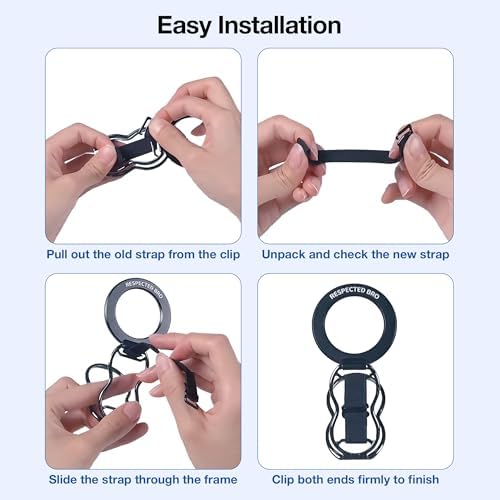 Easy Installation

Pull out the old strap from the clip

Unpack and check the new strap

RESPECTED BRO

Slide the strap through the frame

RESPECTED BRO

Clip both ends firmly to finish