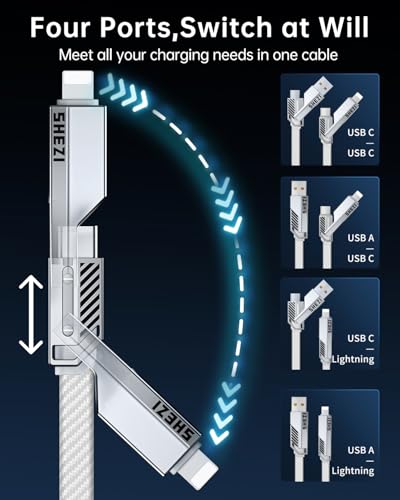 Four Ports,Switch at Will

Meet all your charging needs in one cable

SHEZI

SHEZI

USB C
—
USB C

USB A
—
USB C

USB C
—
Lightning

USB A
—
Lightning