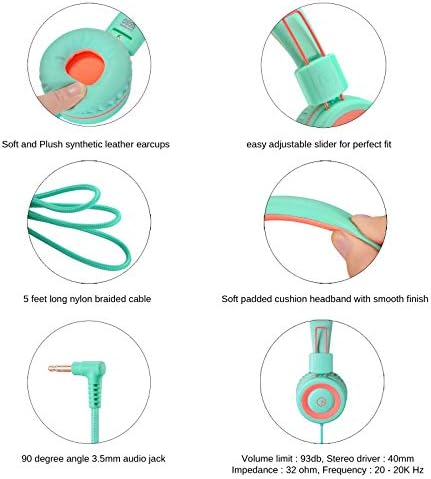 Soft and Plush synthetic leather earcups

easy adjustable slider for perfect fit

5 feet long nylon braided cable

Soft padded cushion headband with smooth finish

90 degree angle 3.5mm audio jack

Volume limit : 93db, Stereo driver : 40mm
Impedance : 32 ohm, Frequency : 20 - 20K Hz