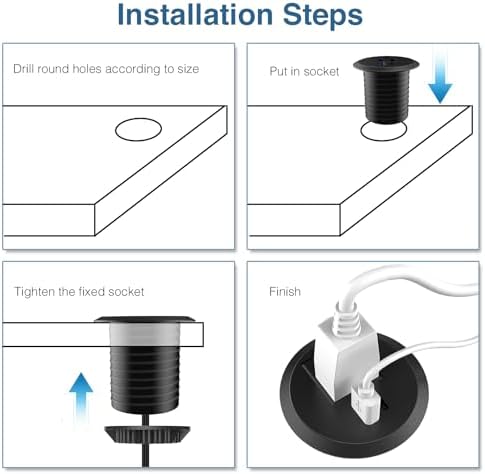 Installation Steps

Drill round holes according to size

Put in socket

Tighten the fixed socket

Finish