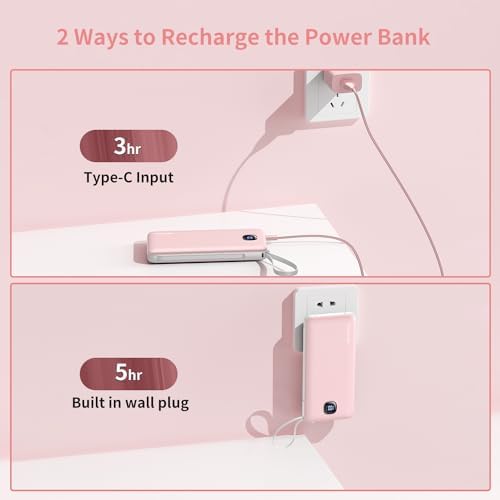 2 Ways to Recharge the Power Bank

3hr
Type-C Input

5hr
Built in wall plug