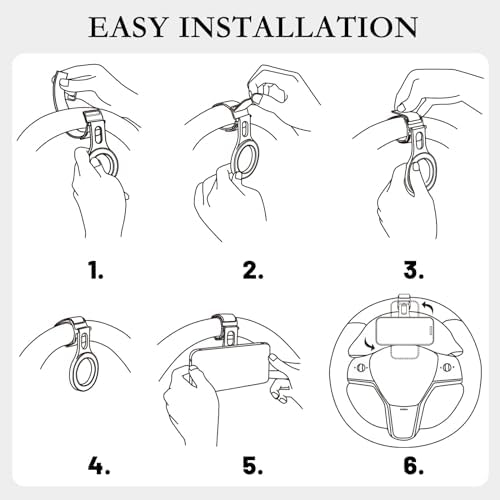 EASY INSTALLATION

1.

2.

3.

4.

5.

6.