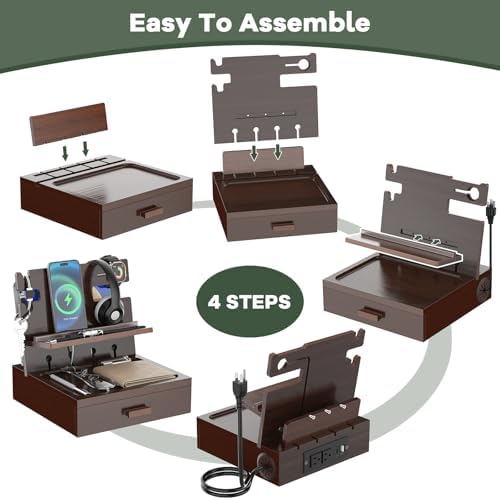 Easy To Assemble

4 STEPS