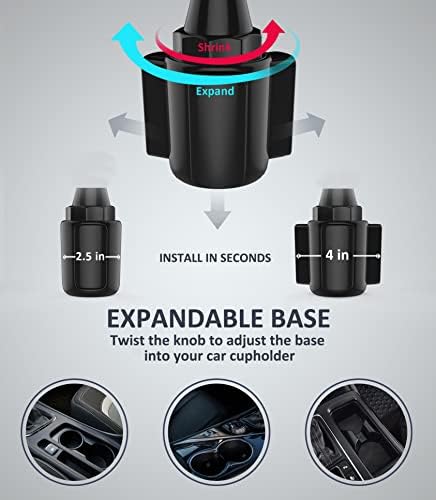 Shrink

Expand

2.5 in

INSTALL IN SECONDS

4 in

EXPANDABLE BASE

Twist the knob to adjust the base into your car cupholder