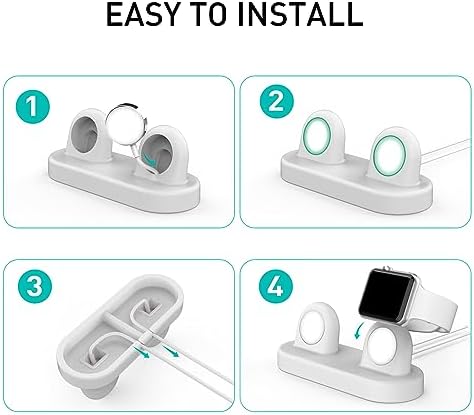 EASY TO INSTALL

1

2

3

4