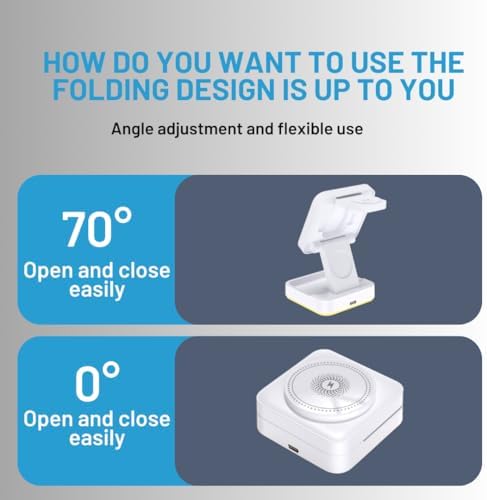 HOW DO YOU WANT TO USE THE FOLDING DESIGN IS UP TO YOU

Angle adjustment and flexible use

70°
Open and close easily

0°
Open and close easily