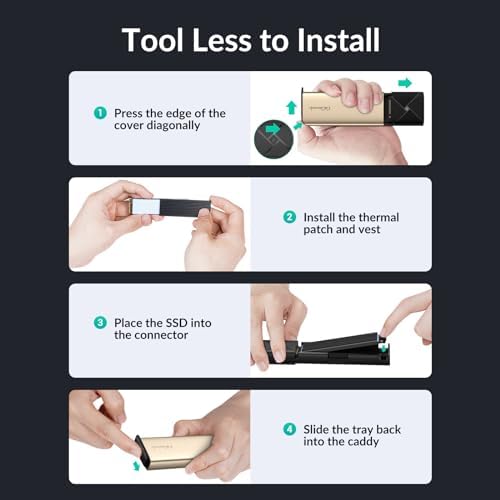 Tool Less to Install

1 Press the edge of the cover diagonally

2 Install the thermal patch and vest

3 Place the SSD into the connector

4 Slide the tray back into the caddy