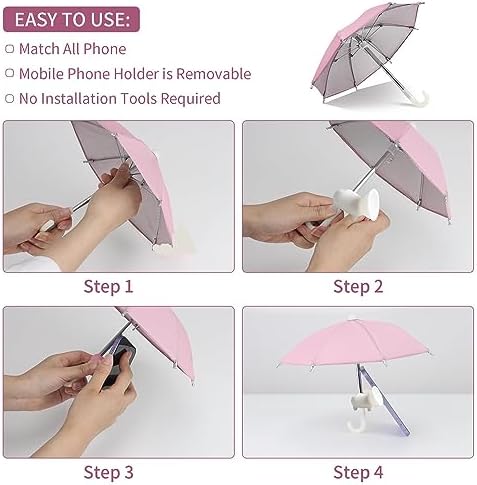 EASY TO USE:

Match All Phone

Mobile Phone Holder is Removable

No Installation Tools Required

Step 1

Step 2

Step 3

Step 4