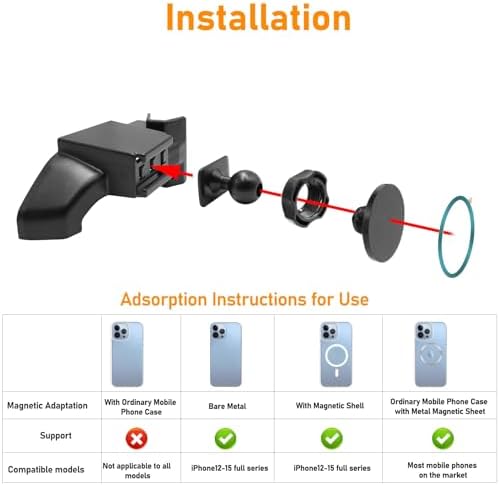 Installation

Adsorption Instructions for Use

| | | | | |
|---|---|---|---|---|
| Magnetic Adaptation | With Ordinary Mobile Phone Case | Bare Metal | With Magnetic Shell | Ordinary Mobile Phone Case with Metal Magnetic Sheet |
| Support | | | | |
| Compatible models | Not applicable to all models | iPhone12-15 full series | iPhone12-15 full series | Most mobile phones on the market |