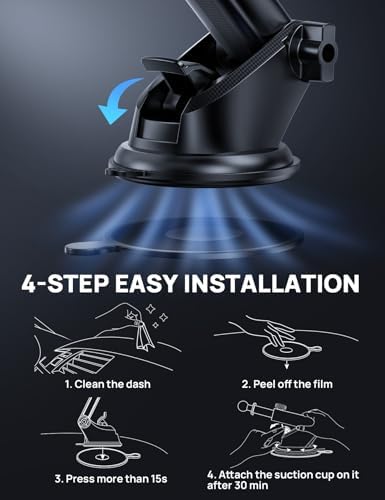 4-STEP EASY INSTALLATION

1. Clean the dash

2. Peel off the film

3. Press more than 15s

4. Attach the suction cup on it after 30 min