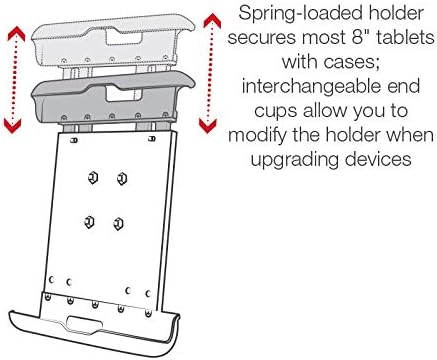 Spring-loaded holder secures most 8" tablets with cases; interchangeable end cups allow you to modify the holder when upgrading devices