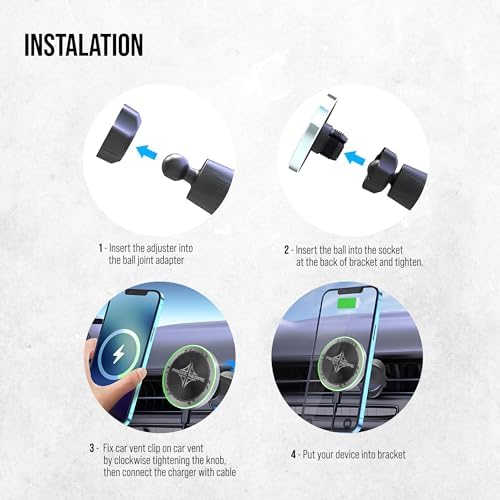 INSTALATION

1 - Insert the adjuster into the ball joint adapter

2 - Insert the ball into the socket at the back of bracket and tighten.

3 - Fix car vent clip on car vent by clockwise tightening the knob, then connect the charger with cable

4 - Put your device into bracket