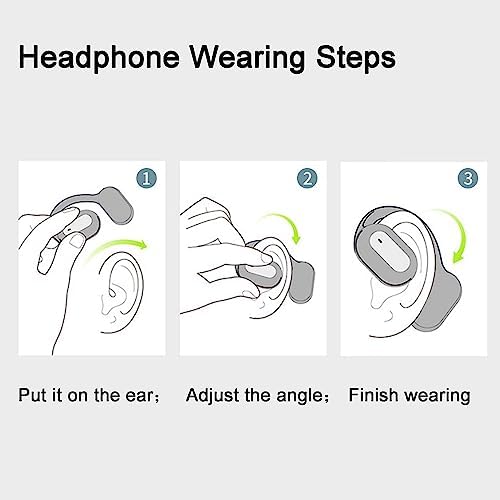 Headphone Wearing Steps

1

2

3

Put it on the ear； Adjust the angle； Finish wearing