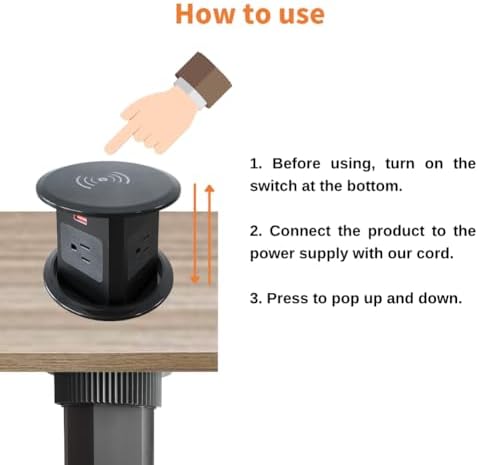 How to use

1. Before using, turn on the switch at the bottom.

2. Connect the product to the power supply with our cord.

3. Press to pop up and down.