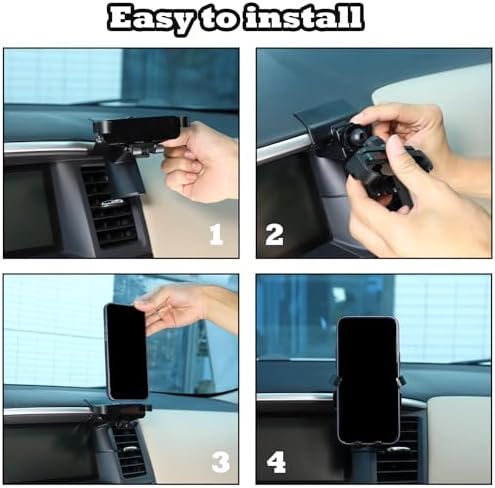 Easy to install

1

2

3

4