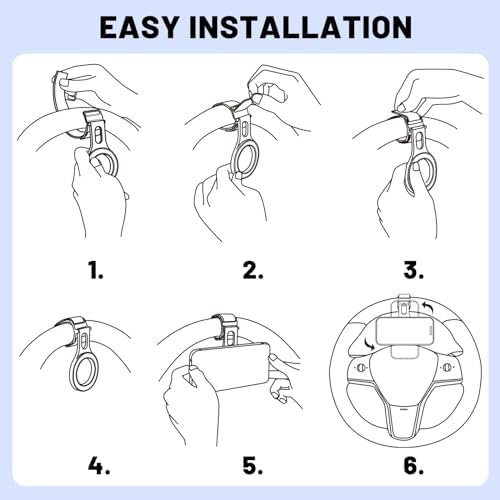 EASY INSTALLATION

1.

2.

3.

4.

5.

6.