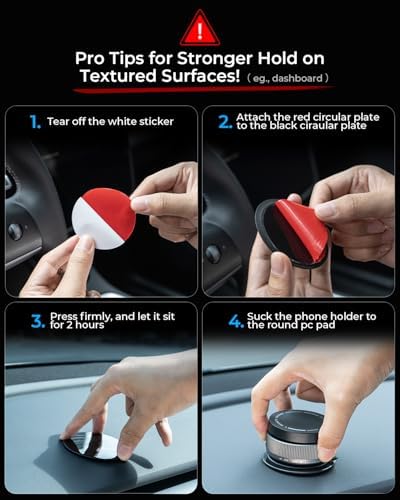 !

Pro Tips for Stronger Hold on Textured Surfaces! ( eg., dashboard )

1. Tear off the white sticker

2. Attach the red circular plate to the black ciraular plate

3. Press firmly, and let it sit for 2 hours

4. Suck the phone holder to the round pc pad