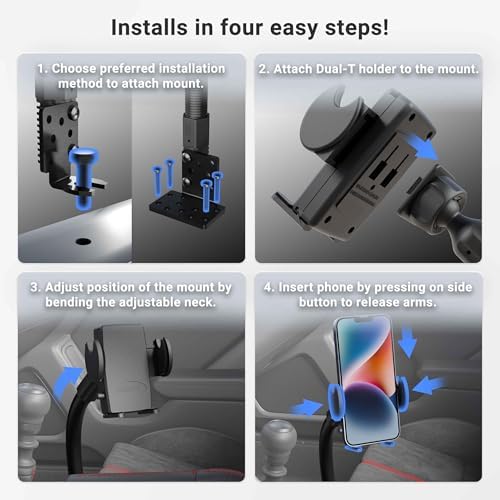 Installs in four easy steps!

1. Choose preferred installation method to attach mount.

2. Attach Dual-T holder to the mount.

3. Adjust position of the mount by bending the adjustable neck.

4. Insert phone by pressing on side button to release arms.