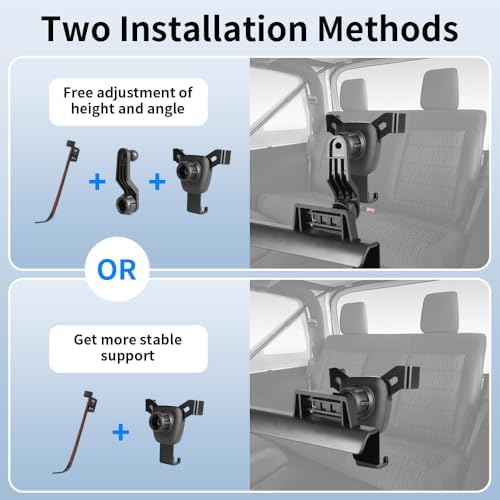 Two Installation Methods

Free adjustment of height and angle

+ +

OR

Get more stable support

+