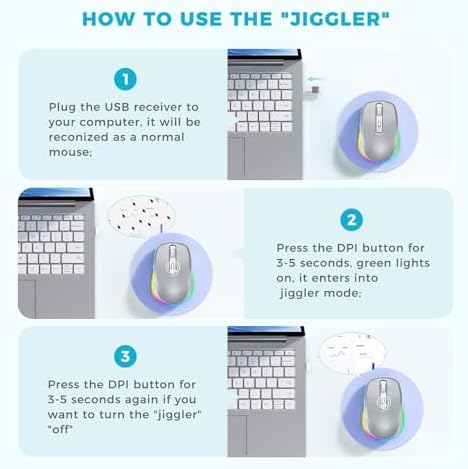 HOW TO USE THE "JIGGLER"

1

Plug the USB receiver to your computer, it will be reconized as a normal mouse;

2

Press the DPI button for 3-5 seconds, green lights on, it enters into jiggler mode;

3

Press the DPI button for 3-5 seconds again if you want to turn the "jiggler" "off"