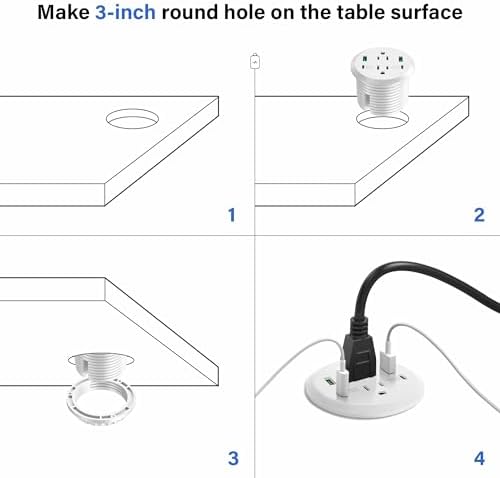 Make 3-inch round hole on the table surface

1

2

3

4