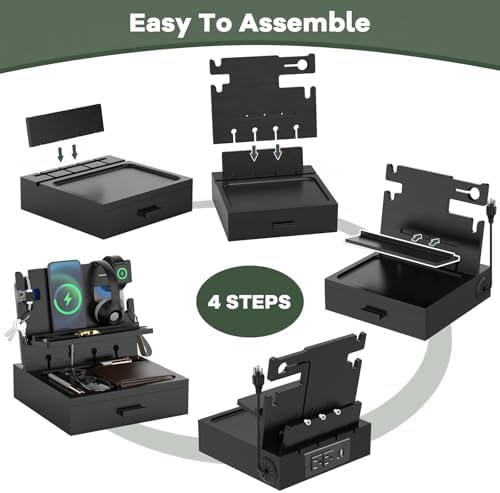 Easy To Assemble

4 STEPS