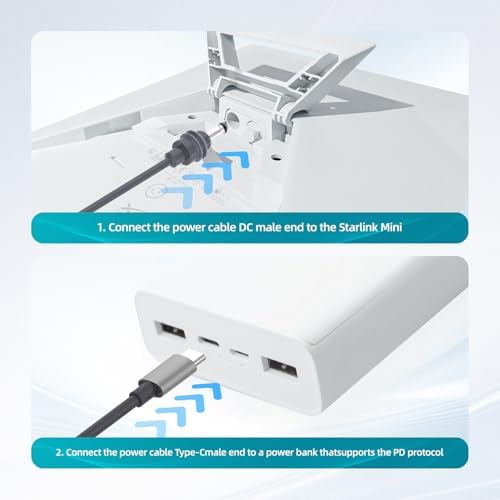 1. Connect the power cable DC male end to the Starlink Mini

2. Connect the power cable Type-Cmale end to a power bank thatsupports the PD protocol