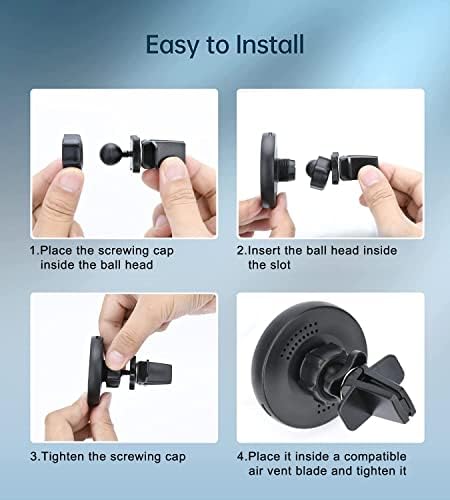 Easy to Install

1.Place the screwing cap inside the ball head

2.Insert the ball head inside the slot

3.Tighten the screwing cap

4.Place it inside a compatible air vent blade and tighten it