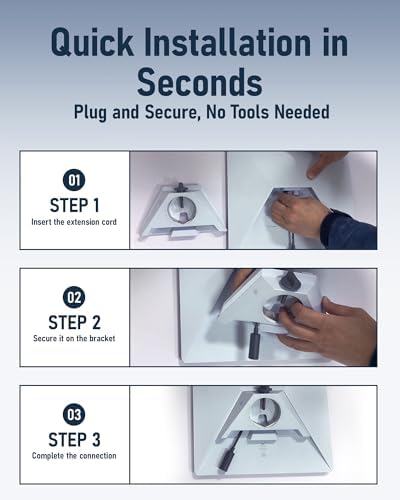 Quick Installation in Seconds
Plug and Secure, No Tools Needed

01
STEP 1
Insert the extension cord

02
STEP 2
Secure it on the bracket

03
STEP 3
Complete the connection